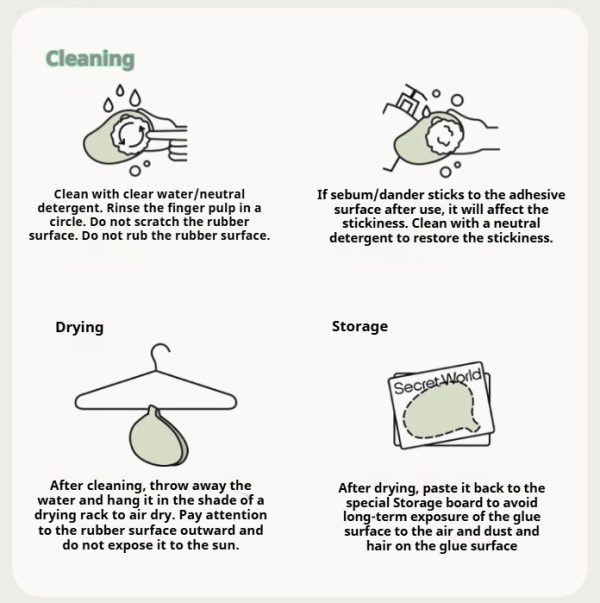 Cleaning

Clean with clear water/neutral detergent. Rinse the finger pulp in a circle. Do not scratch the rubber surface. Do not rub the rubber surface.

If sebum/dander sticks to the adhesive surface after use, it will affect the stickiness. Clean with a neutral detergent to restore the stickiness.

Drying

After cleaning, throw away the water and hang it in the shade of a drying rack to air dry. Pay attention to the rubber surface outward and do not expose it to the sun.

Storage

Secret World

After drying, paste it back to the special Storage board to avoid long-term exposure of the glue surface to the air and dust and hair on the glue surface