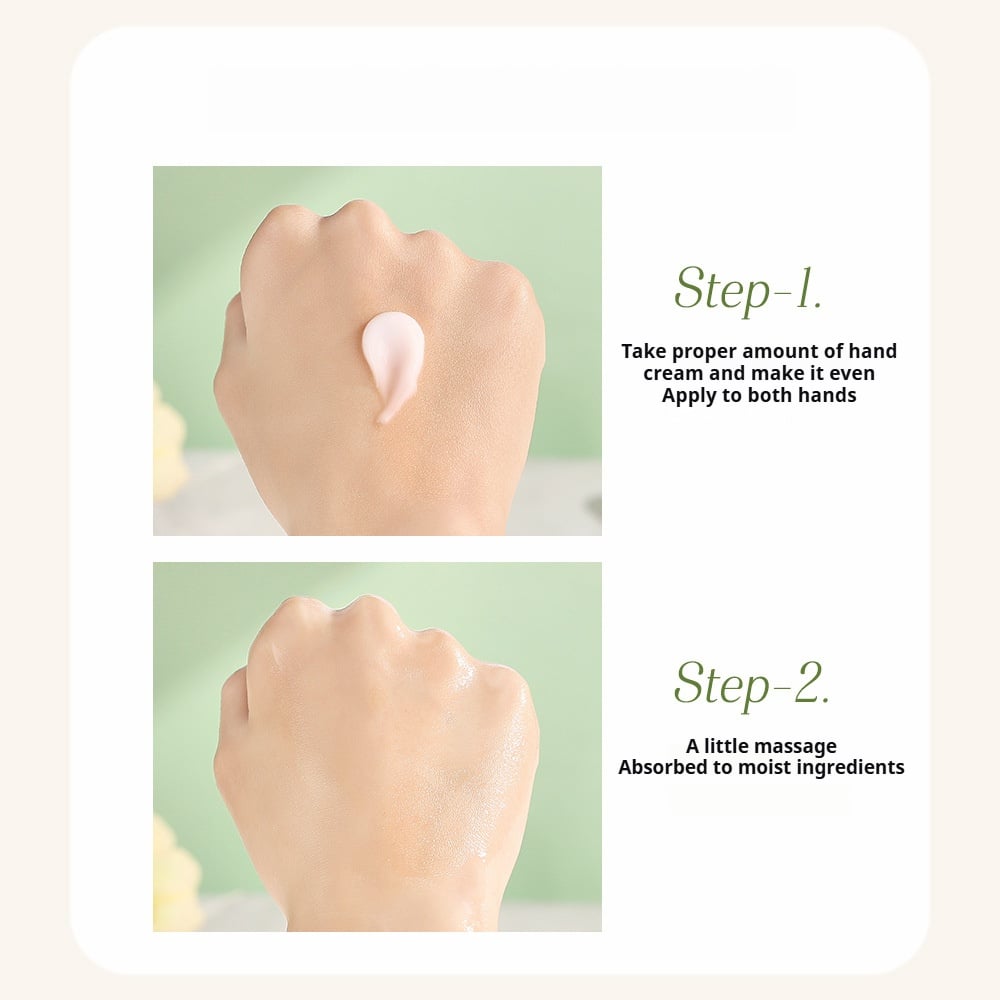 Step-1.

Take proper amount of hand cream and make it even
Apply to both hands

Step-2.

A little massage
Absorbed to moist ingredients