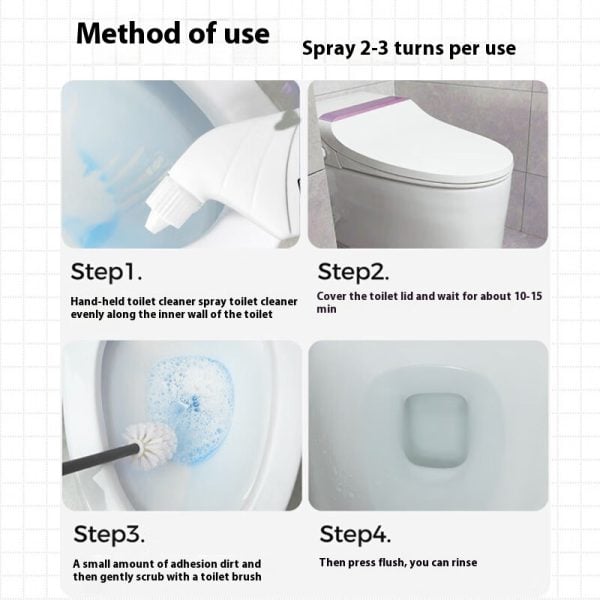 Method of use

Spray 2-3 turns per use

Step1.

Hand-held toilet cleaner spray toilet cleaner evenly along the inner wall of the toilet

Step2.

Cover the toilet lid and wait for about 10-15 min

Step3.

A small amount of adhesion dirt and then gently scrub with a toilet brush

Step4.

Then press flush, you can rinse