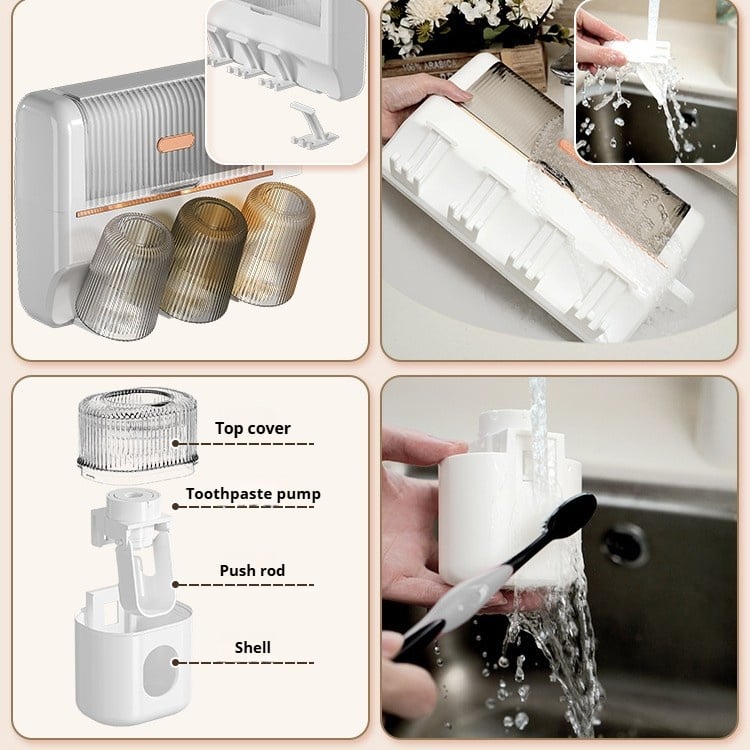 100% ARABICA

Top cover

Toothpaste pump

Push rod

Shell